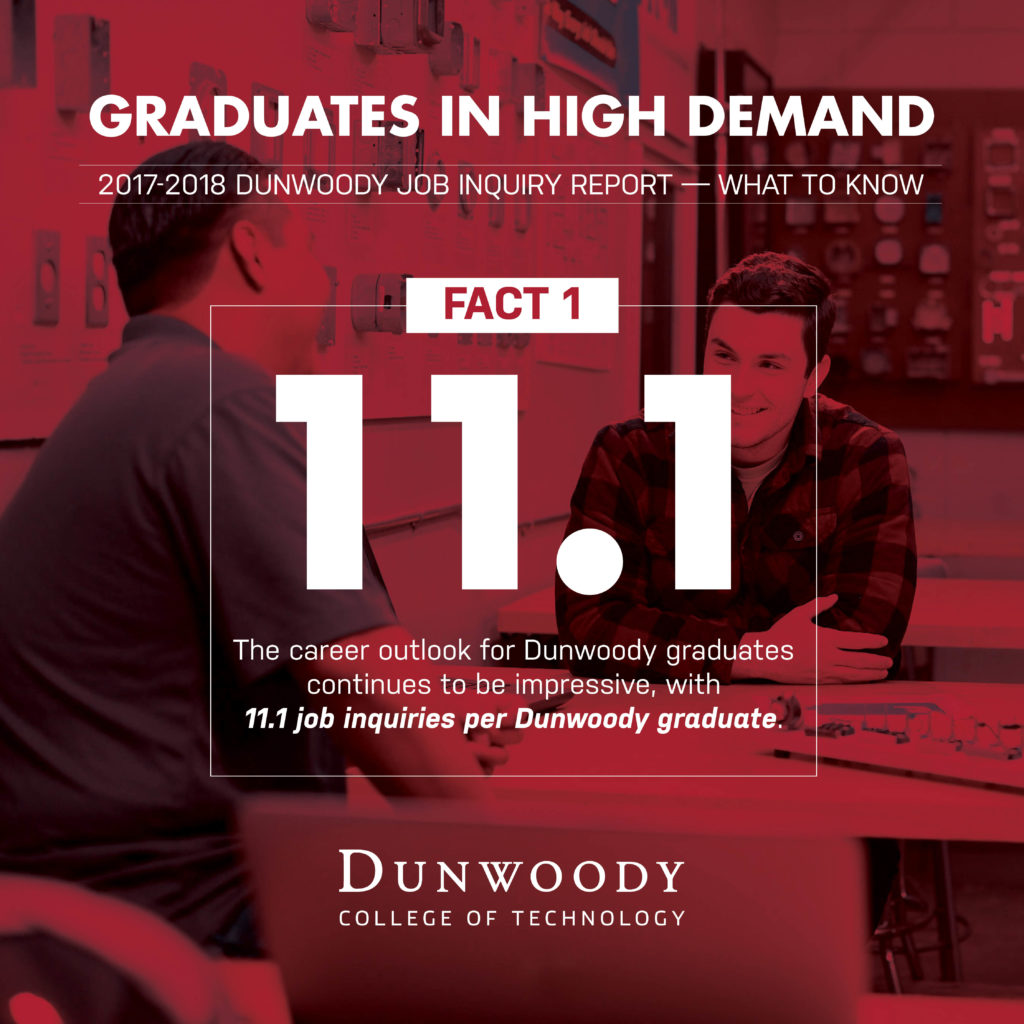 GRADUATES IN HIGH DEMAND

2017-2018 DUNWOODY JOB INQUIRY REPORT — WHAT TO KNOW

FACT 1

11.1

The career outlook for Dunwoody graduates continues to be impressive, with 11.1 job inquiries per Dunwoody graduate.

DUNWOODY
COLLEGE OF TECHNOLOGY